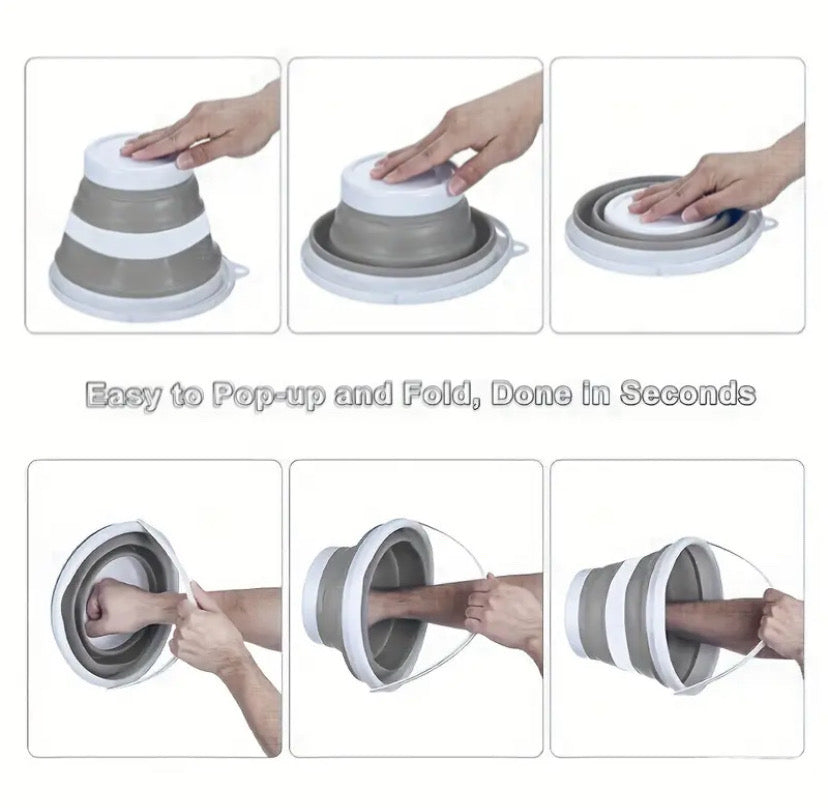 Easy to Pop-up and Fold, Done in Seconds